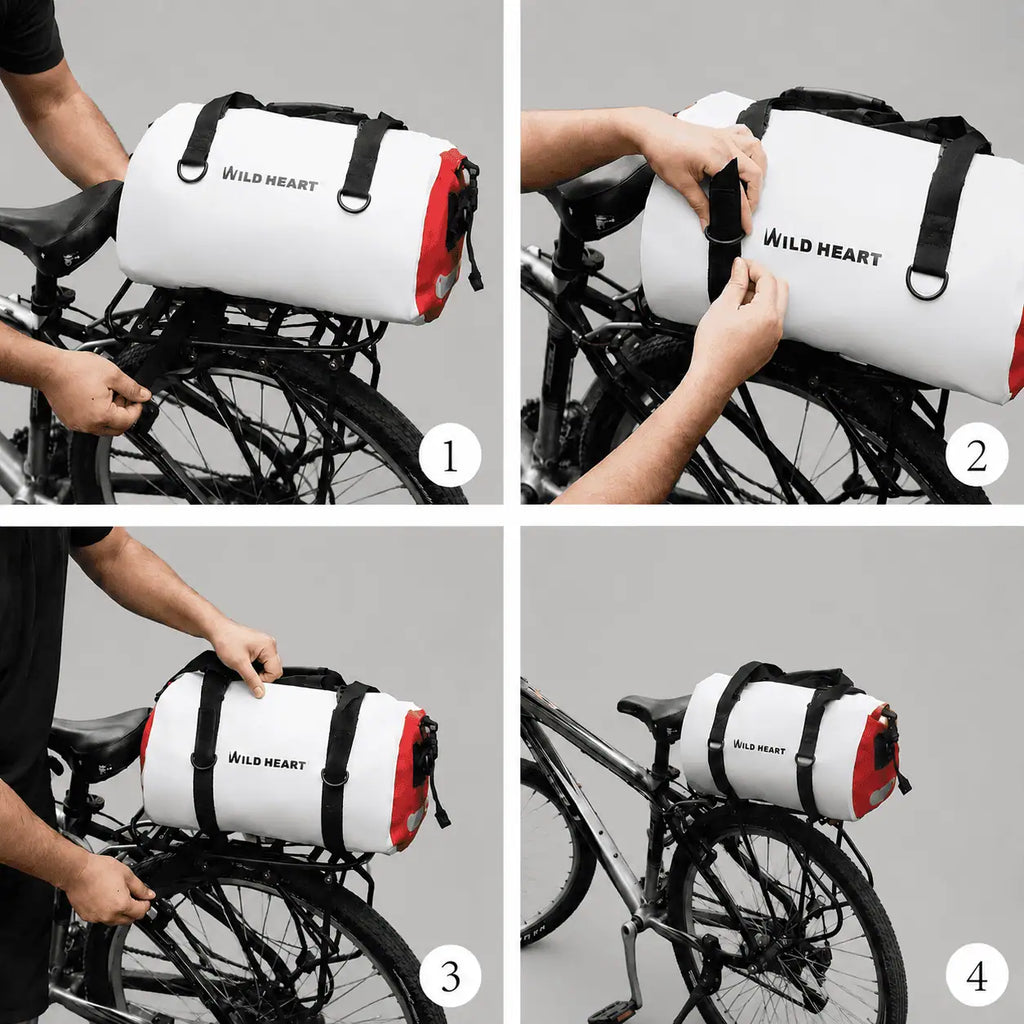 WILD HEART

1

WILD HEART

2

WILD HEART

3

WILD HEART

4