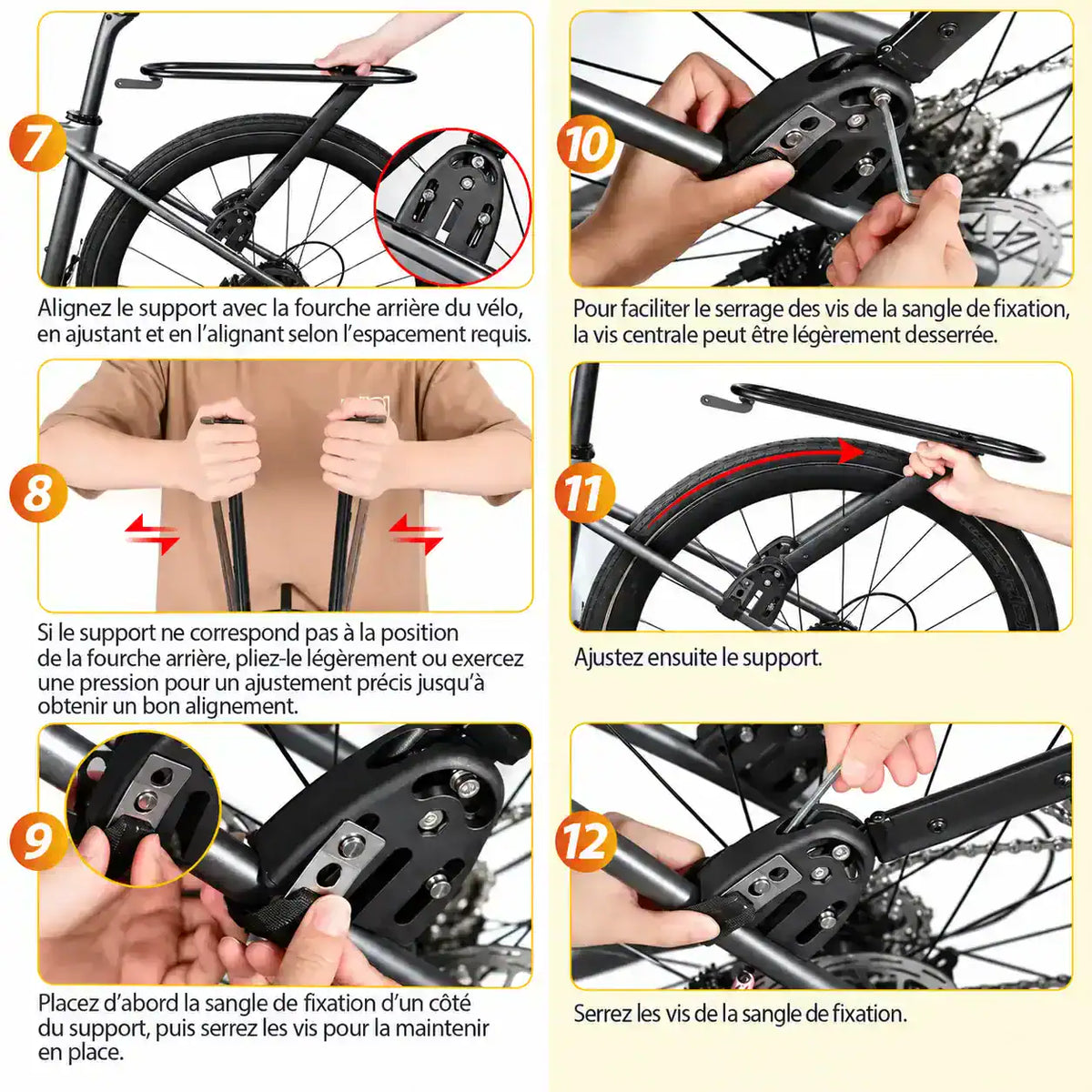 7

Alignez le support avec la fourche arrière du vélo, en ajustant et en l'alignant selon l'espacement requis.

8

Si le support ne correspond pas à la position de la fourche arrière, pliez-le légèrement ou exercez une pression pour un ajustement précis jusqu'à obtenir un bon alignement.

9

Placez d'abord la sangle de fixation d'un côté du support, puis serrez les vis pour la maintenir en place.

10

Pour faciliter le serrage des vis de la sangle de fixation, la vis centrale peut être légèrement desserrée.

11

Ajustez ensuite le support.

12

Serrez les vis de la sangle de fixation.