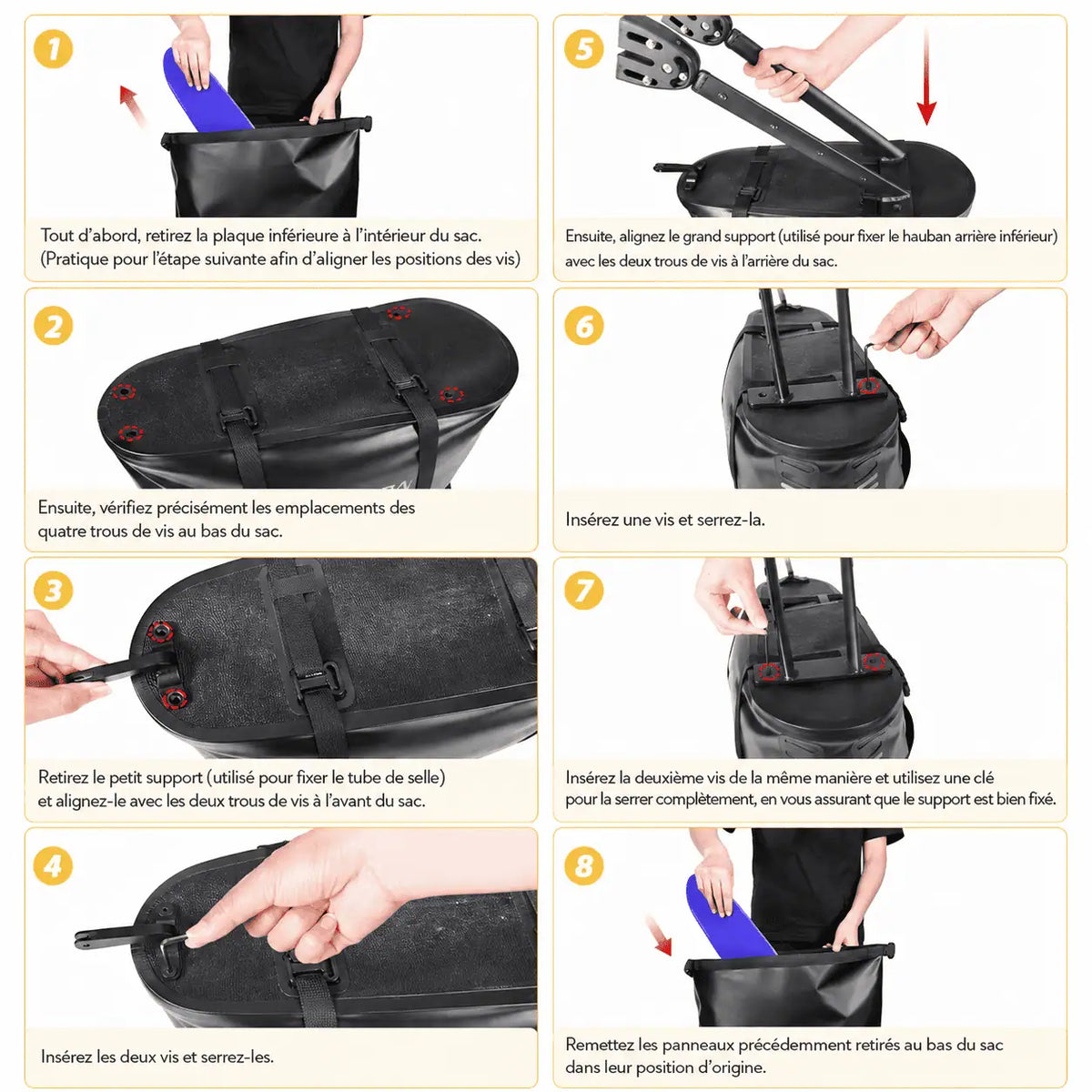 1

Tout d'abord, retirez la plaque inférieure à l'intérieur du sac. (Pratique pour l'étape suivante afin d'aligner les positions des vis)

2

Ensuite, vérifiez précisément les emplacements des quatre trous de vis au bas du sac.

3

Retirez le petit support (utilisé pour fixer le tube de selle) et alignez-le avec les deux trous de vis à l'avant du sac.

4

Insérez les deux vis et serrez-les.

5

Ensuite, alignez le grand support (utilisé pour fixer le hauban arrière inférieur) avec les deux trous de vis à l'arrière du sac.

6

Insérez une vis et serrez-la.

7

Insérez la deuxième vis de la même manière et utilisez une clé pour la serrer complètement, en vous assurant que le support est bien fixé.

8

Remettez les panneaux précédemment retirés au bas du sac dans leur position d'origine.