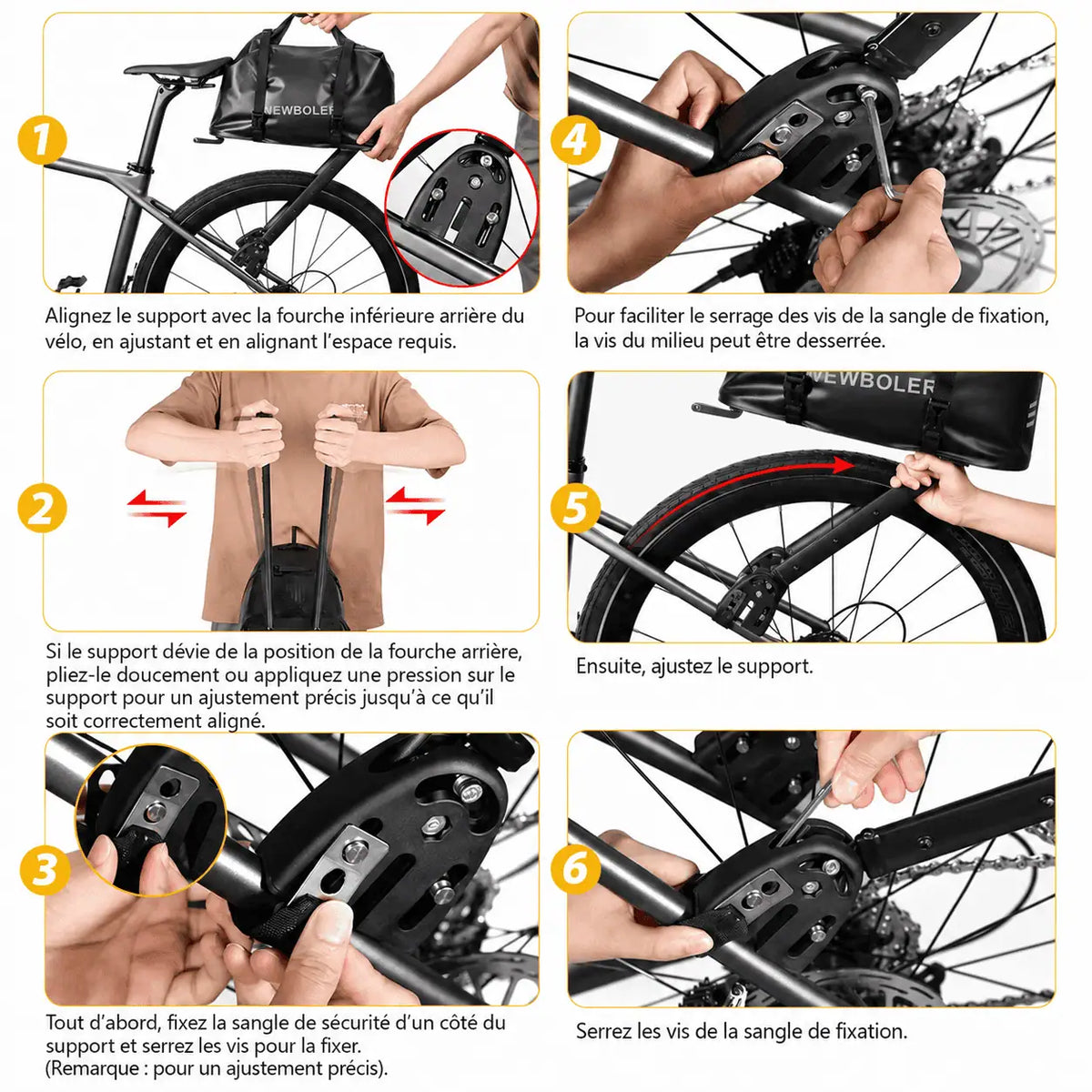 1

NEWBOLER

Alignez le support avec la fourche inférieure arrière du vélo, en ajustant et en alignant l'espace requis.

2

Si le support dévie de la position de la fourche arrière, pliez-le doucement ou appliquez une pression sur le support pour un ajustement précis jusqu'à ce qu'il soit correctement aligné.

3

Tout d'abord, fixez la sangle de sécurité d'un côté du support et serrez les vis pour la fixer. (Remarque : pour un ajustement précis).

4

Pour faciliter le serrage des vis de la sangle de fixation, la vis du milieu peut être desserrée.

5

NEWBOLER

Ensuite, ajustez le support.

6

Serrez les vis de la sangle de fixation.